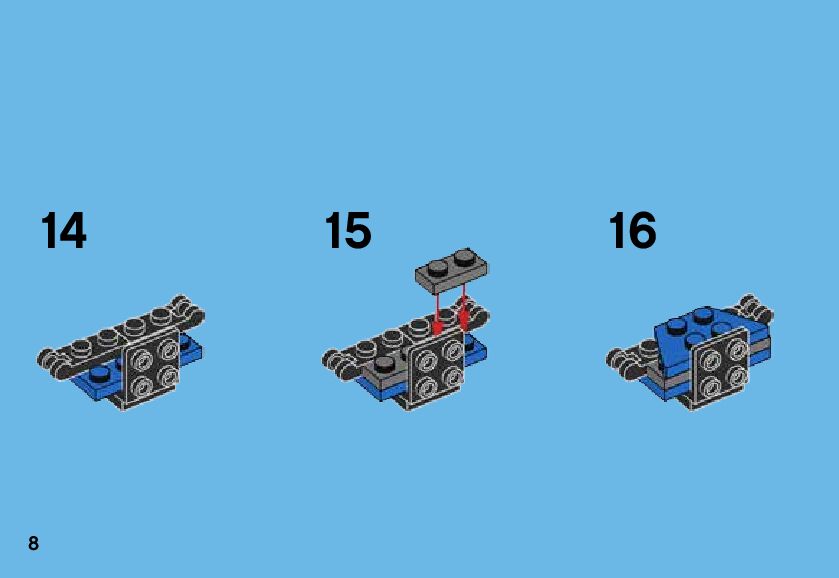 14

15

16

8