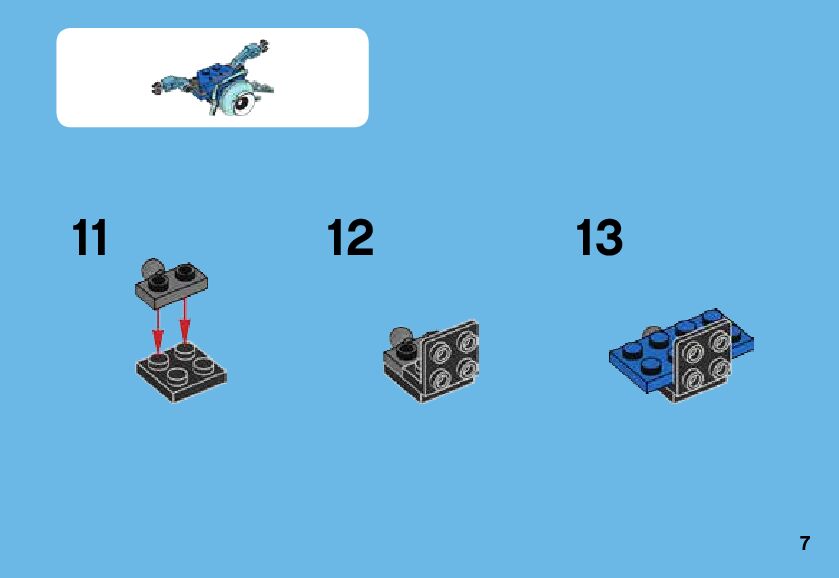 11

12

13

7