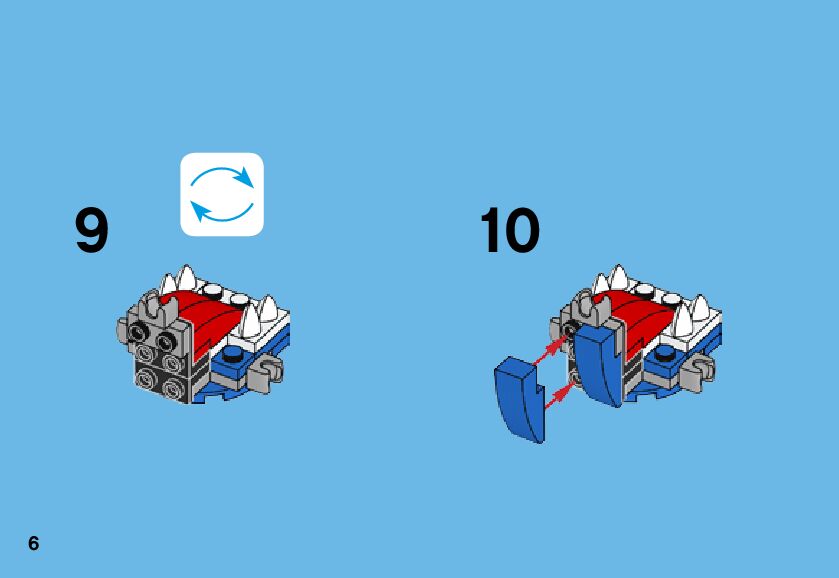 9

10

6