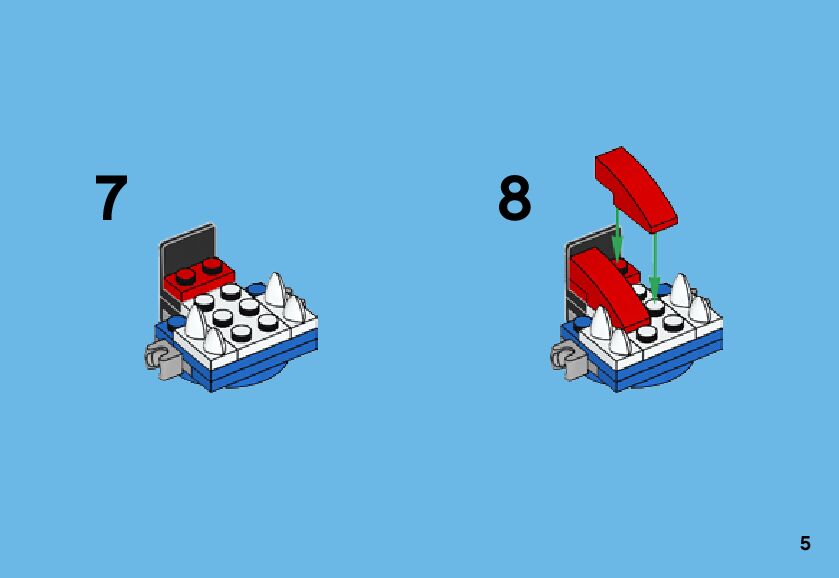 7

8

5