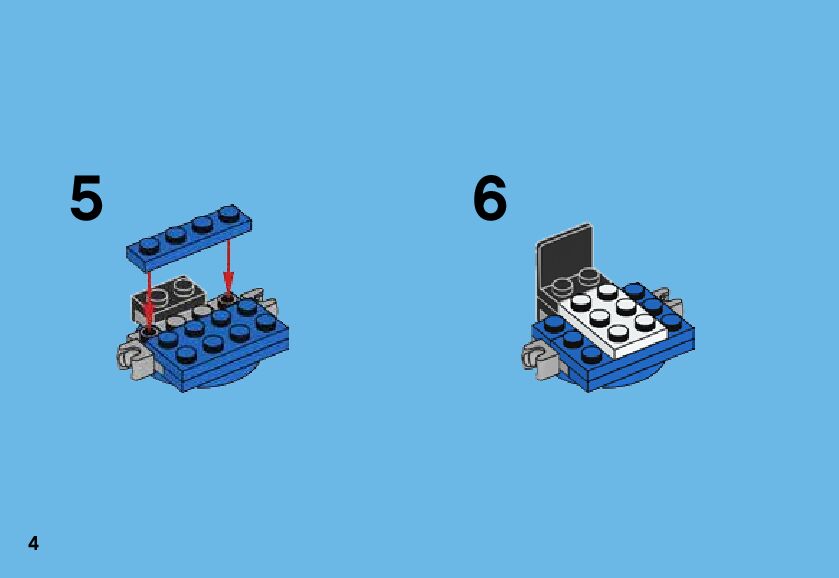 5

6

4