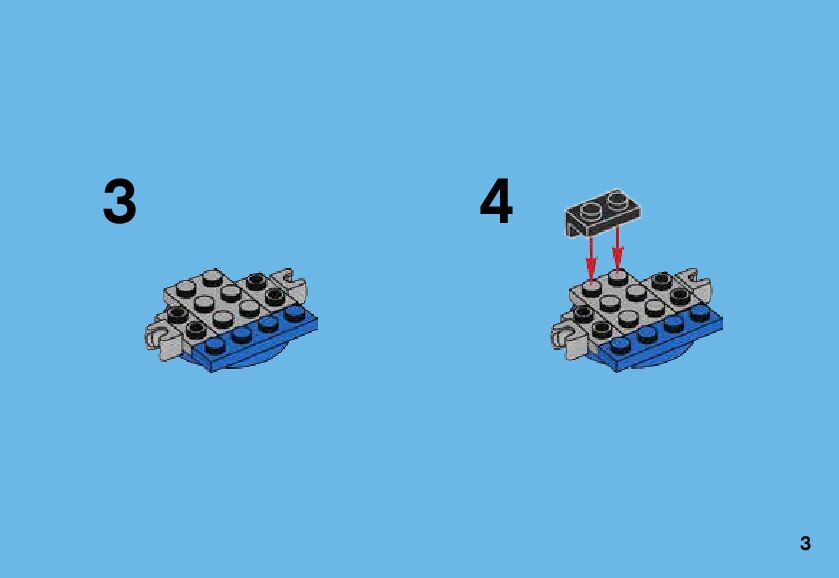 3

4

3