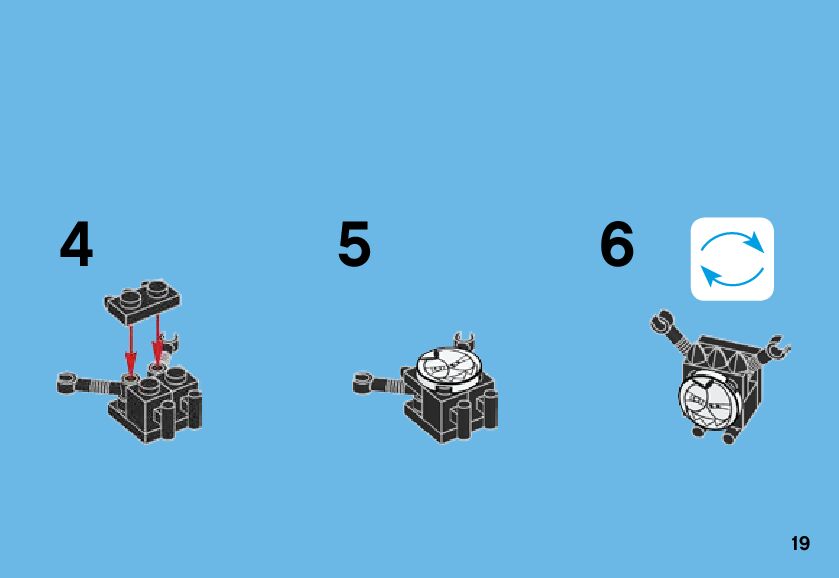 4

5

6

19