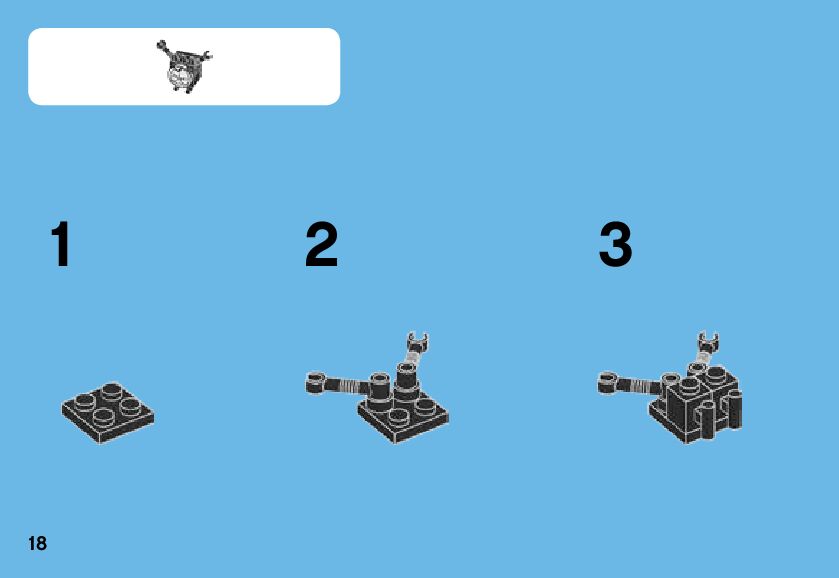 1

2

3

18