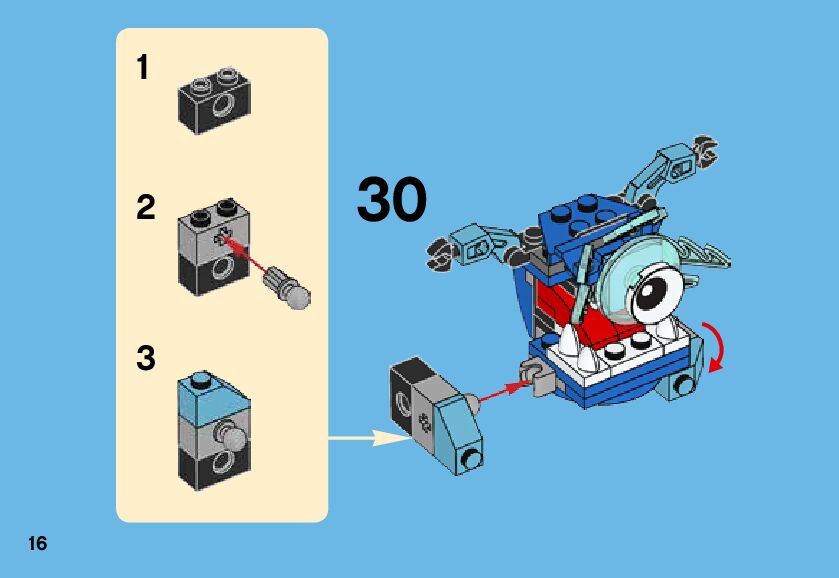 1

2

3

30

16