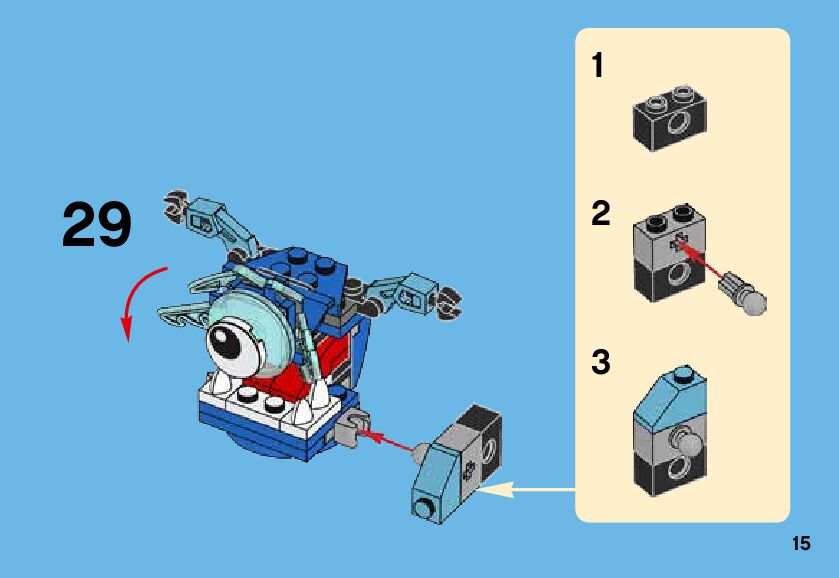 29

1

2

3

15