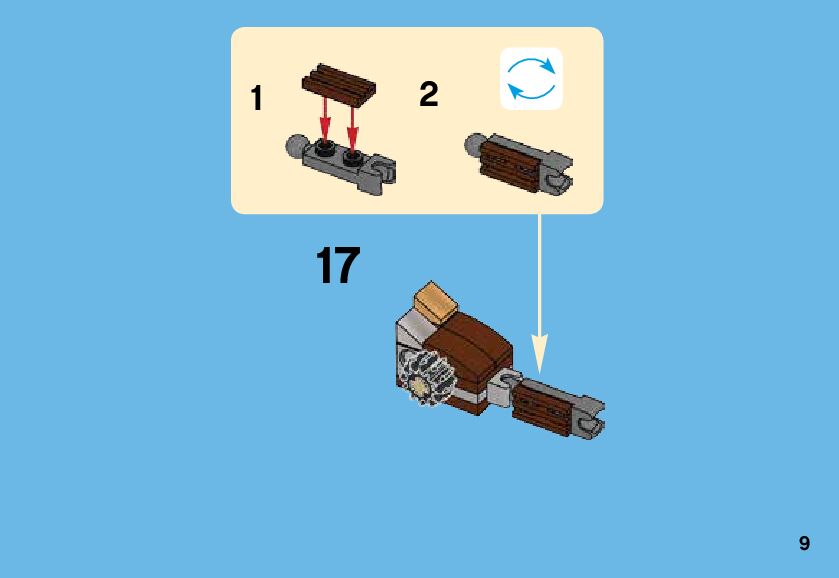 1

2

17

9