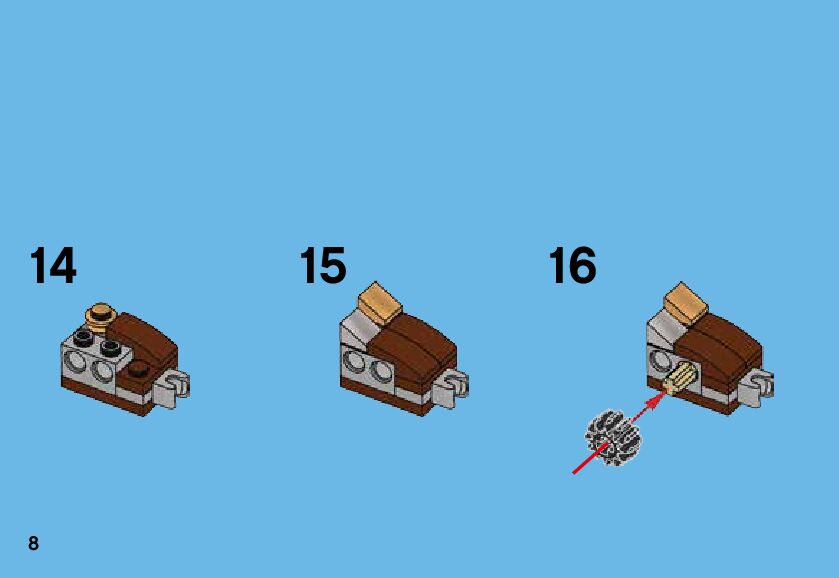 14

15

16

8