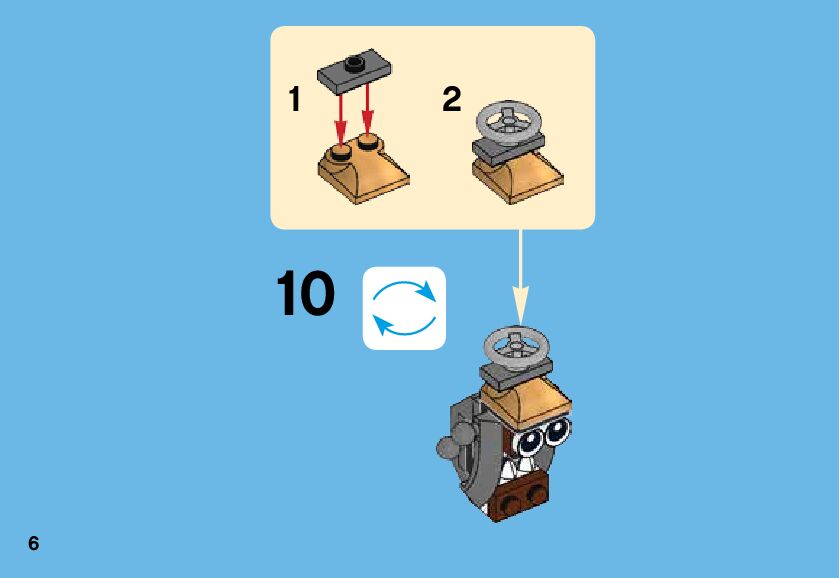 1

2

10

6