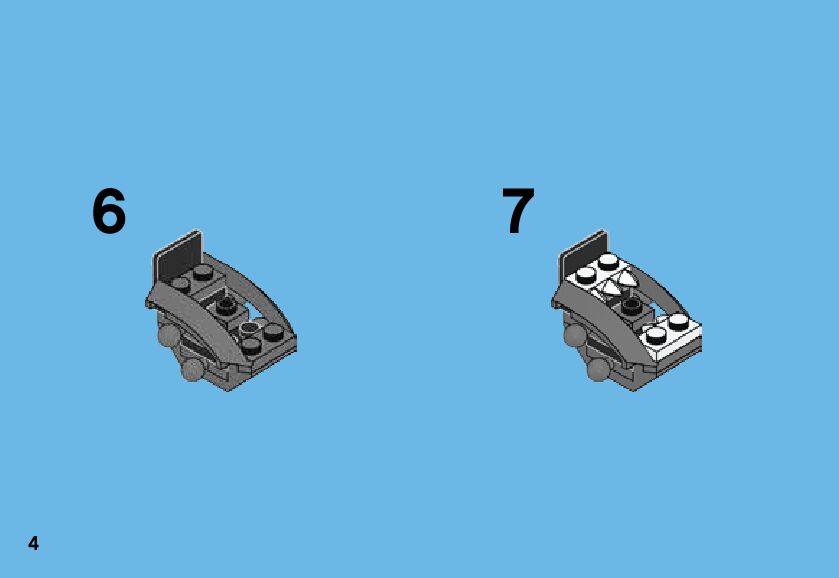 6

7

4