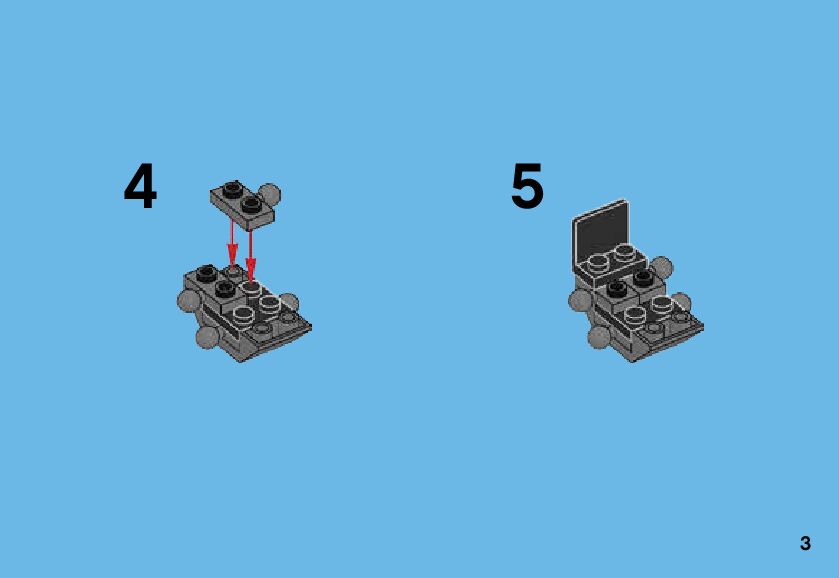 4

5

3