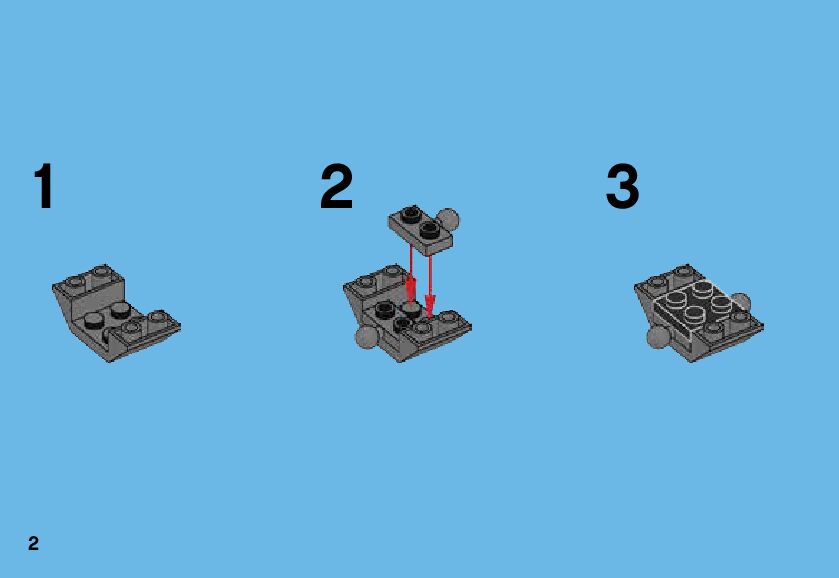 1

2

3

2