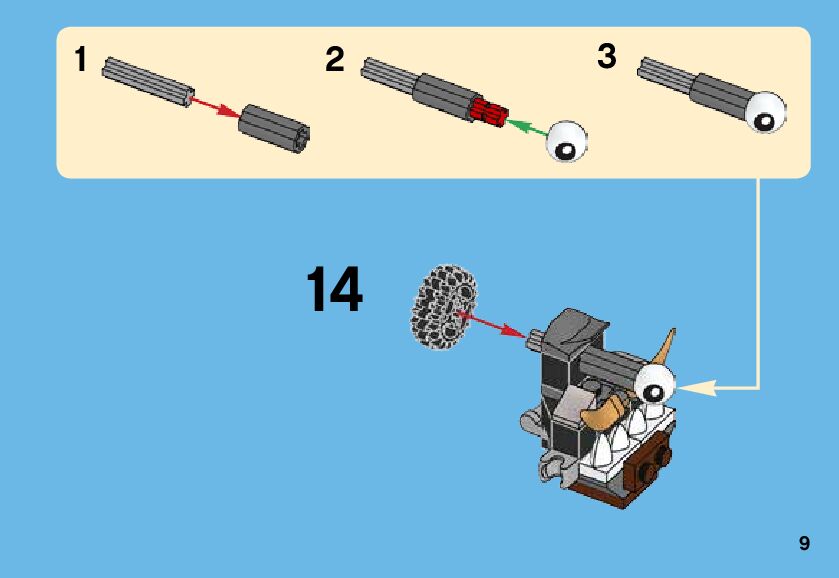 1

2

3

14

9