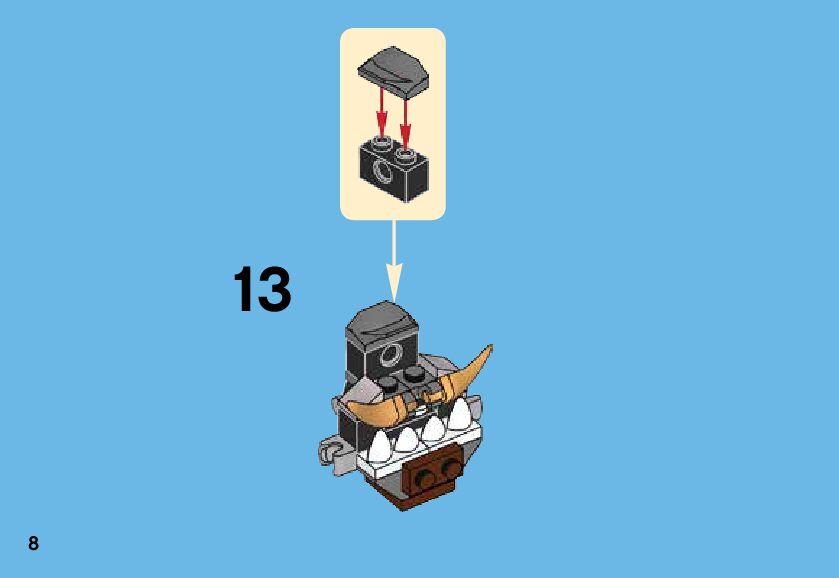 13

8