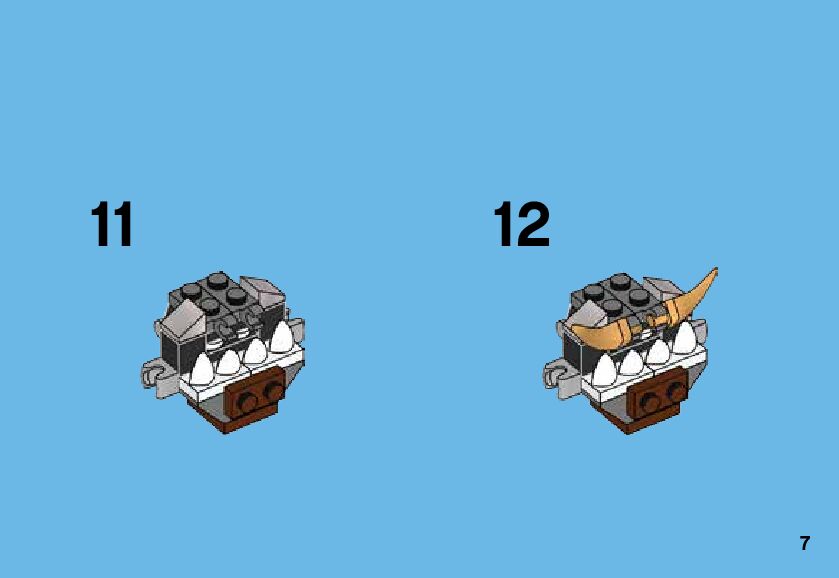 11

12

7