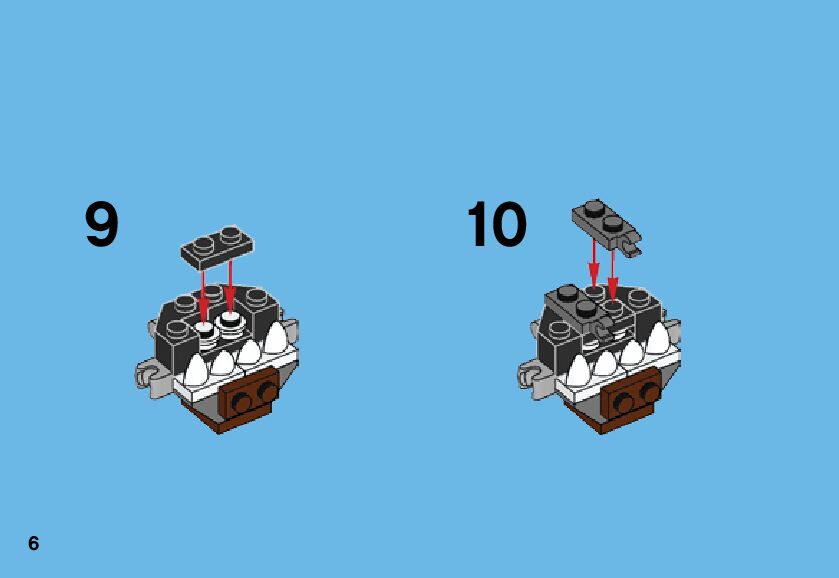 9

10

6