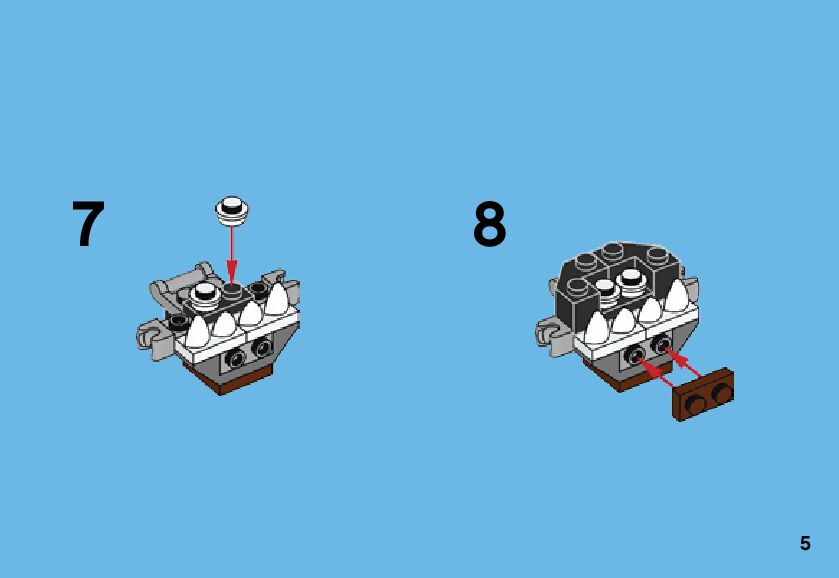 7

8

5