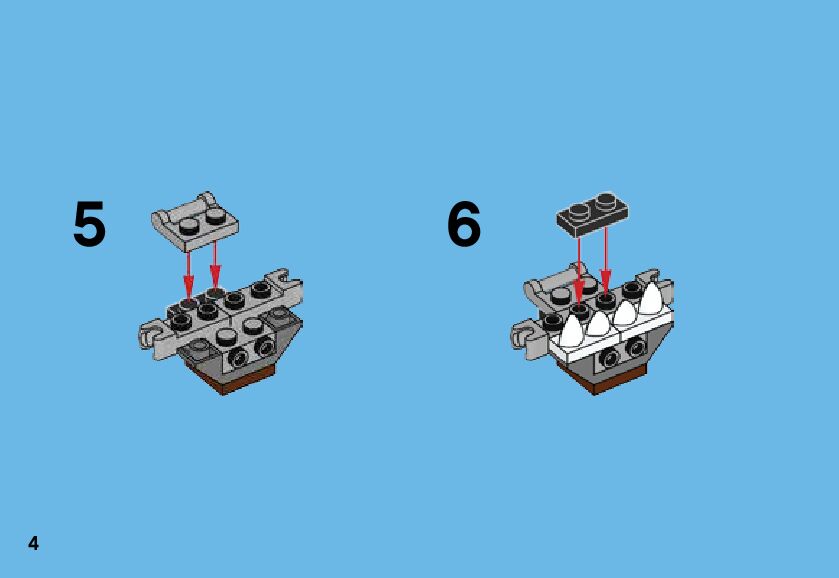 5

6

4