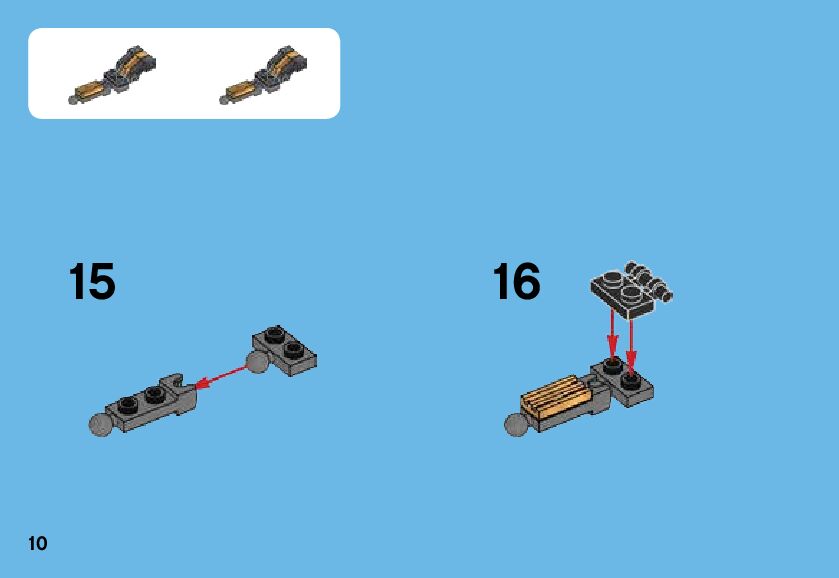 15

16

10