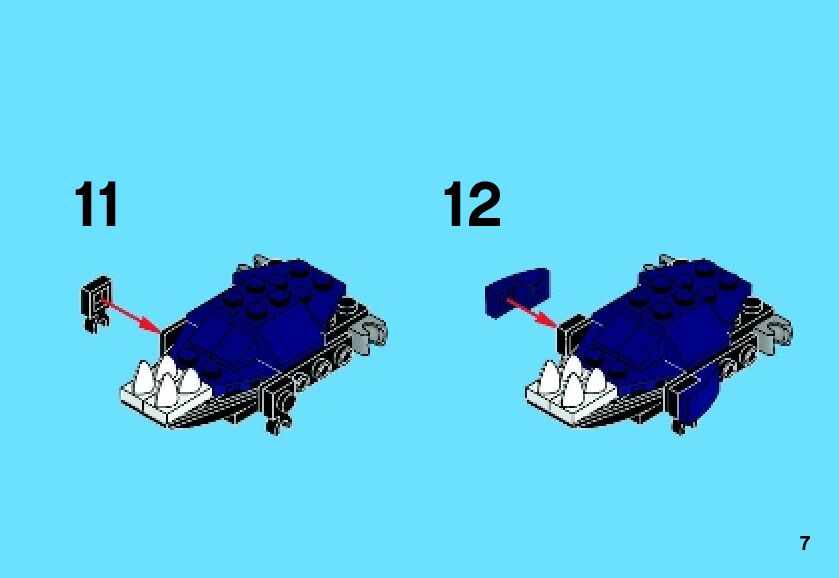 11

12

7