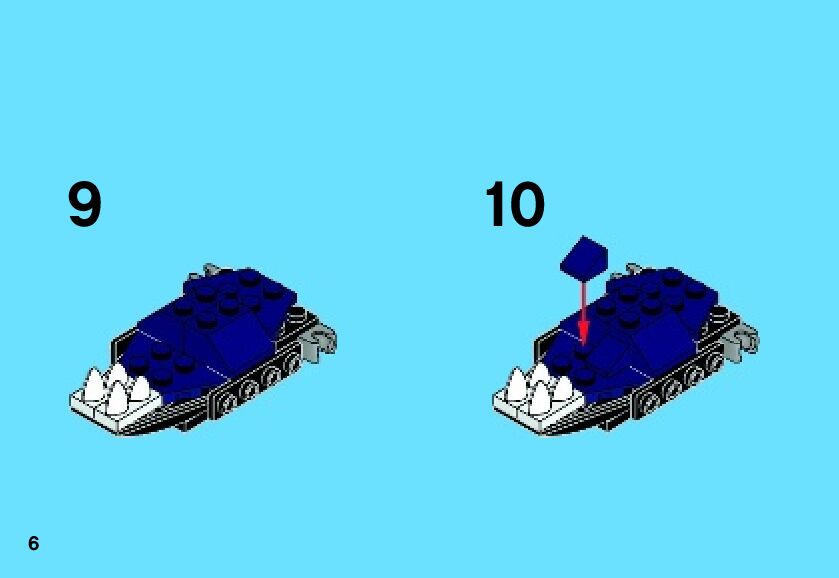 9

10

6