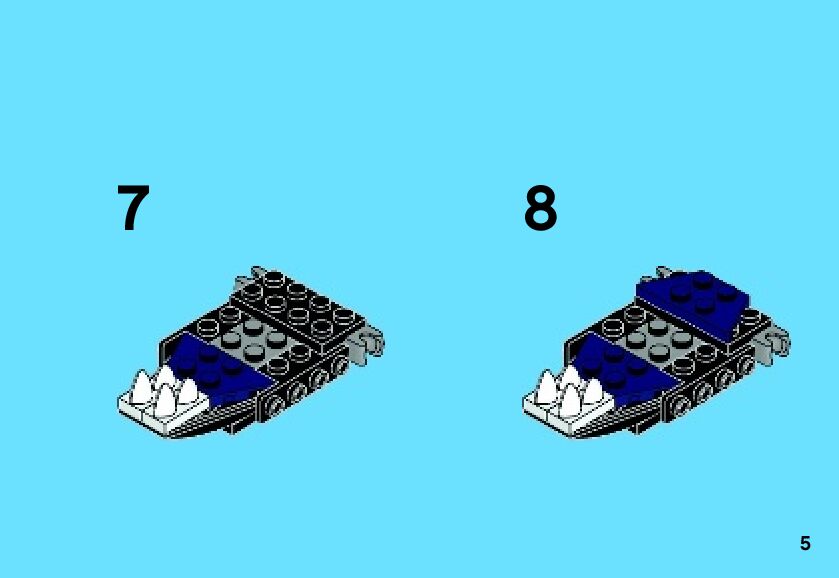 7

8

5