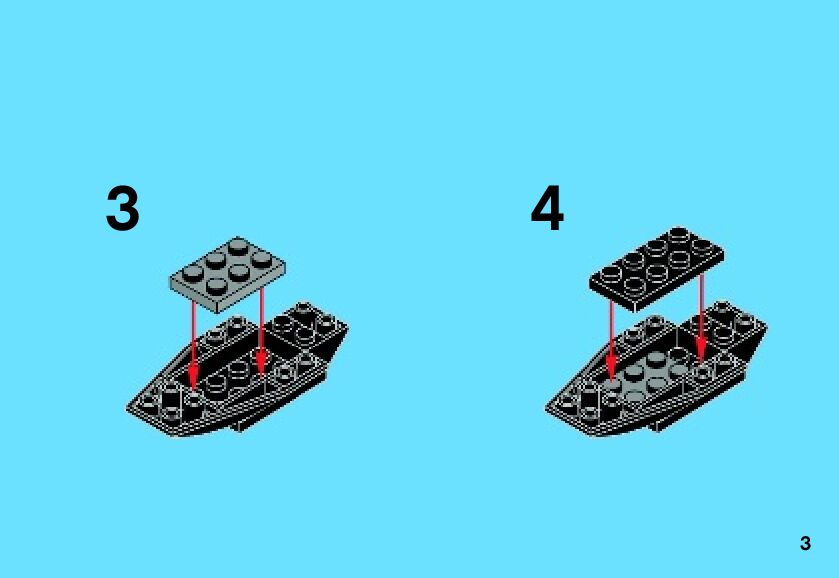 3

4

3