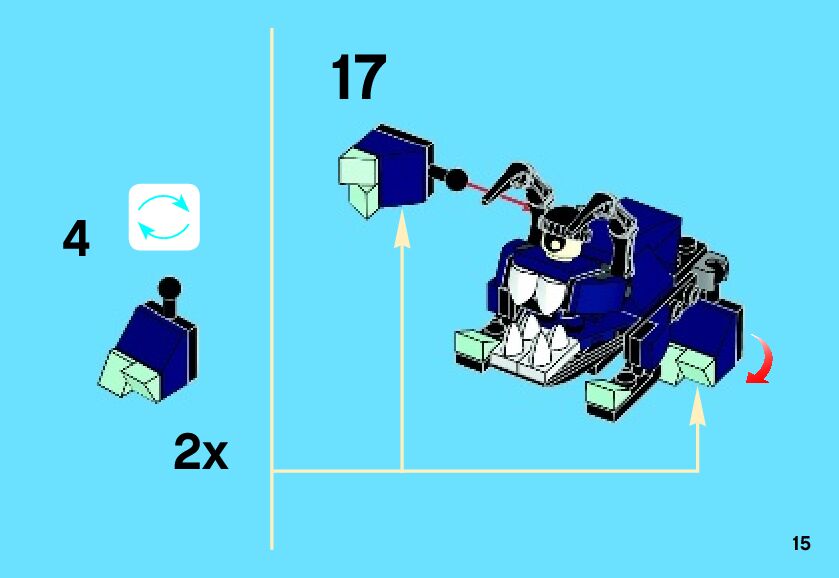 4

2x

17

15