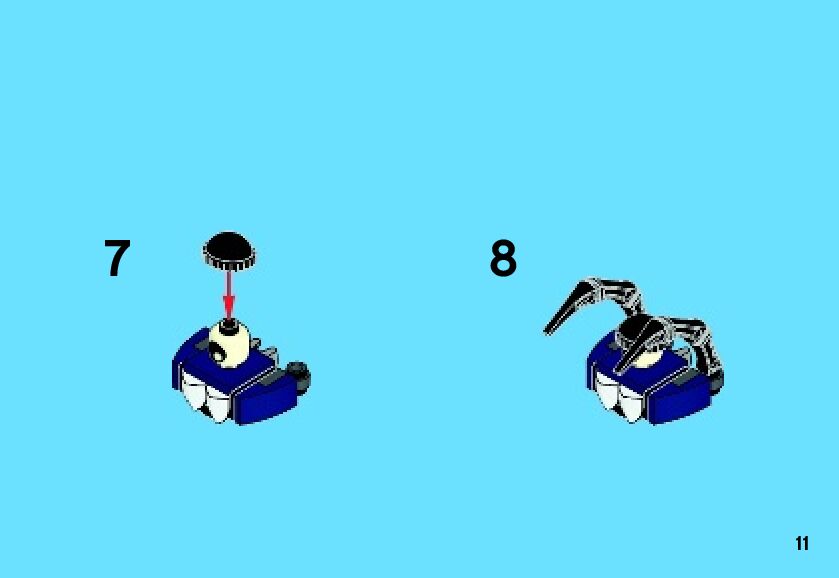 7

8

11