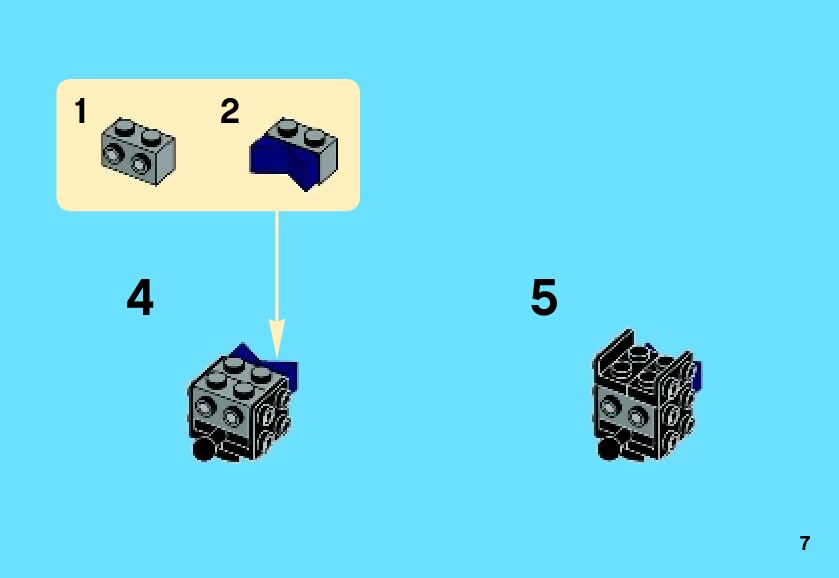 1

2

4

5

7