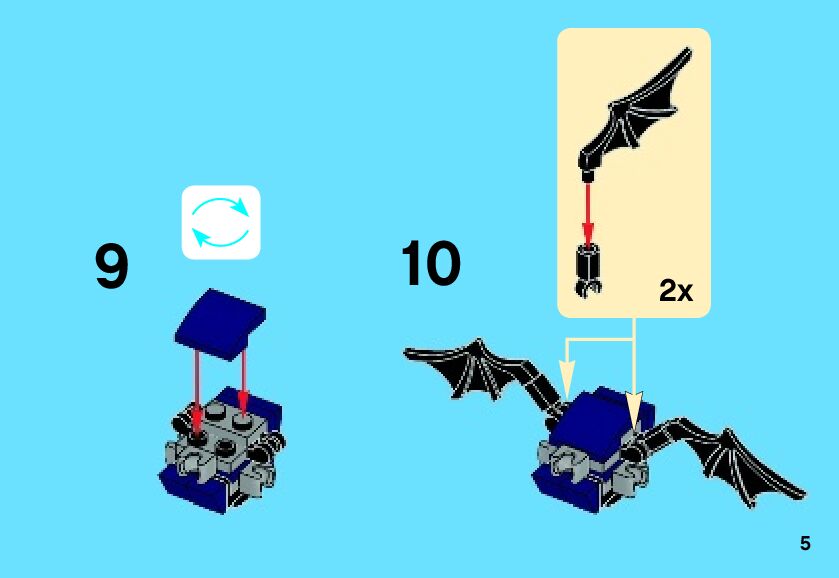 9

10

2x

5