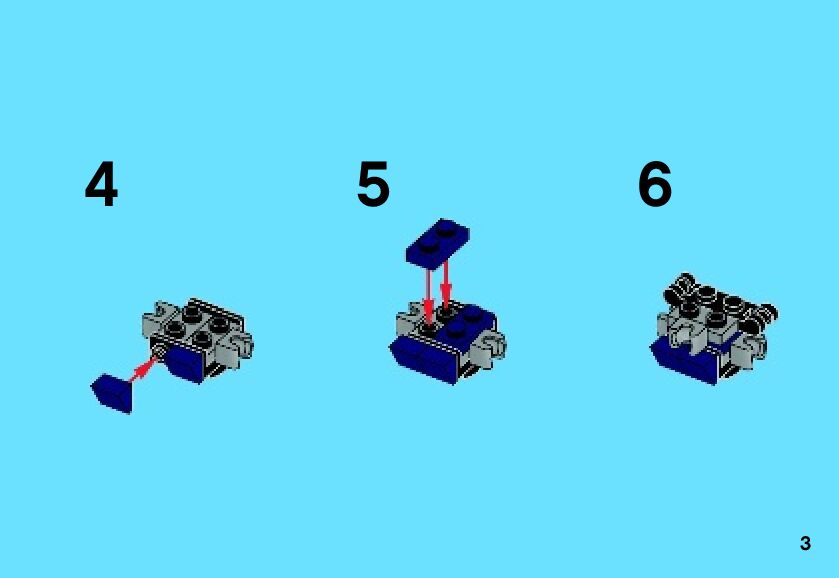 4

5

6

3