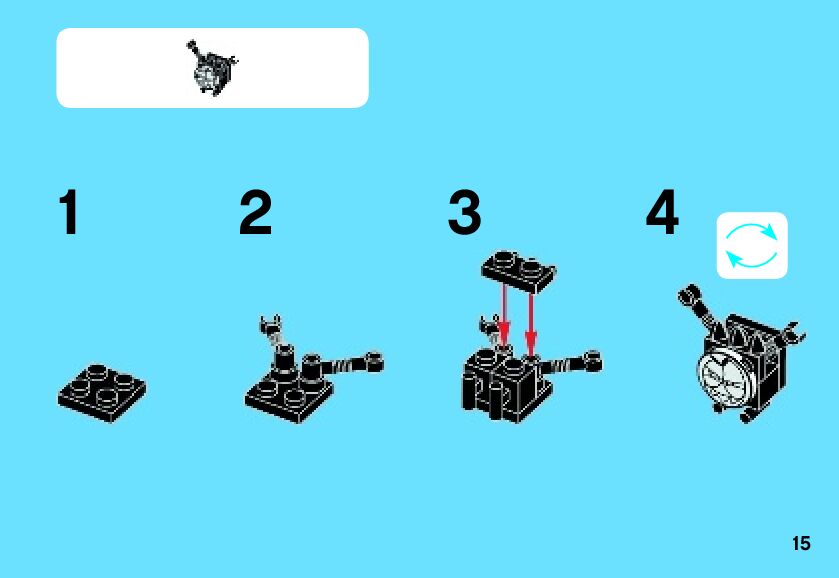 1

2

3

4

15