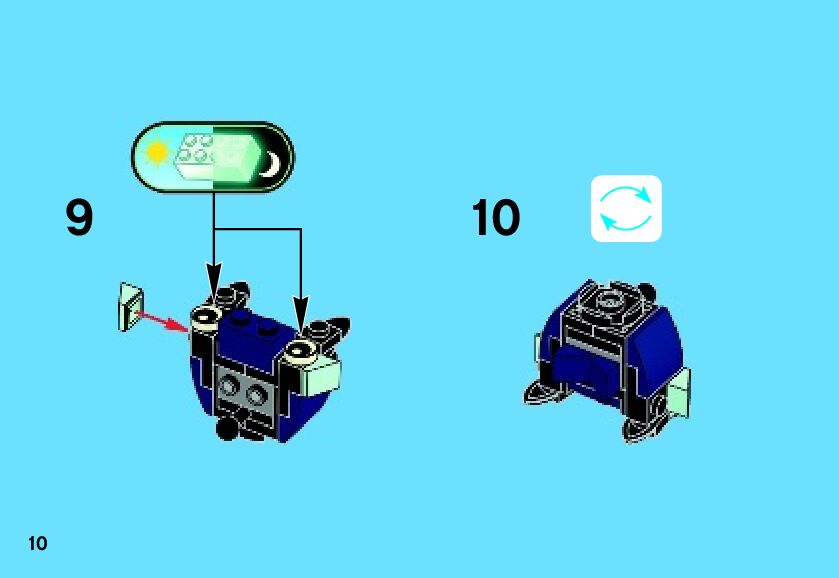 9

10

10