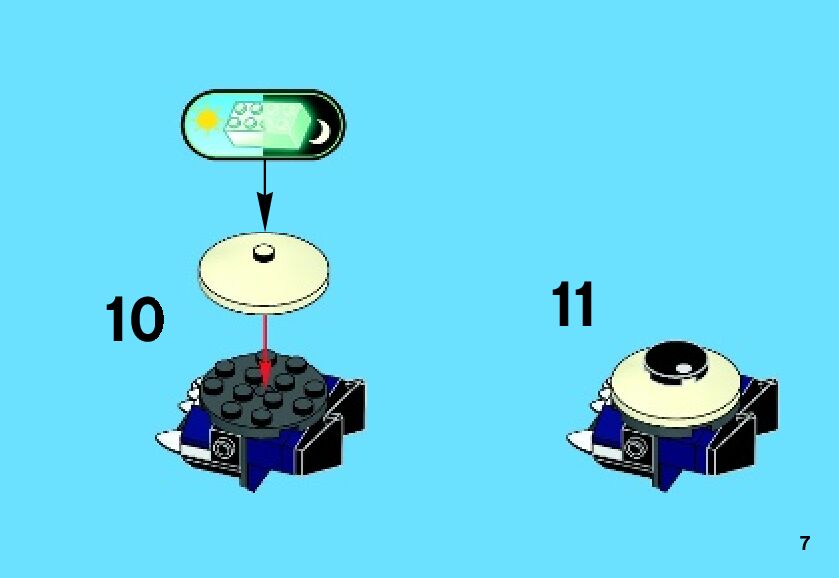 10

11

7