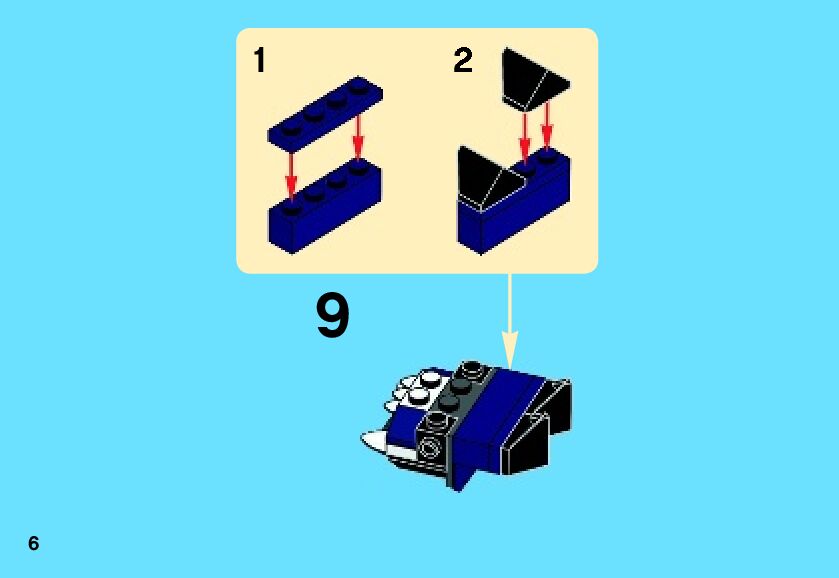 1

2

9

6