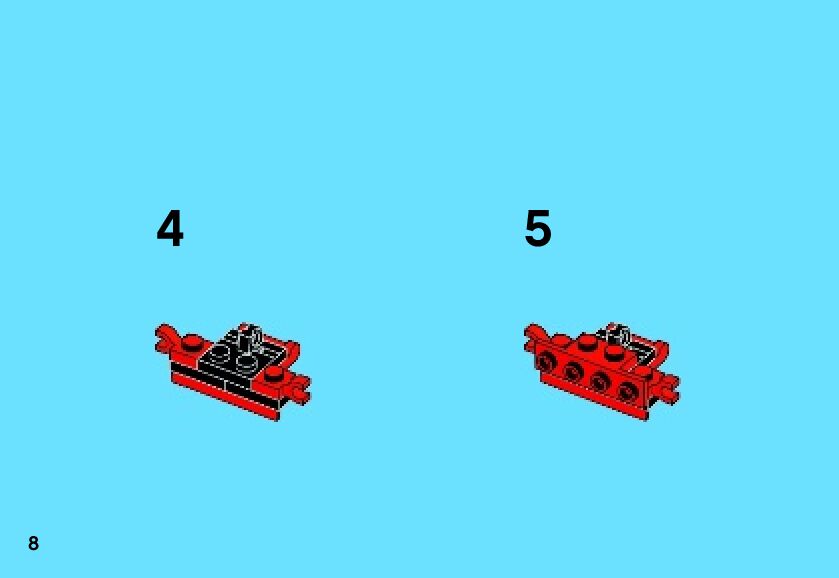 4

5

8