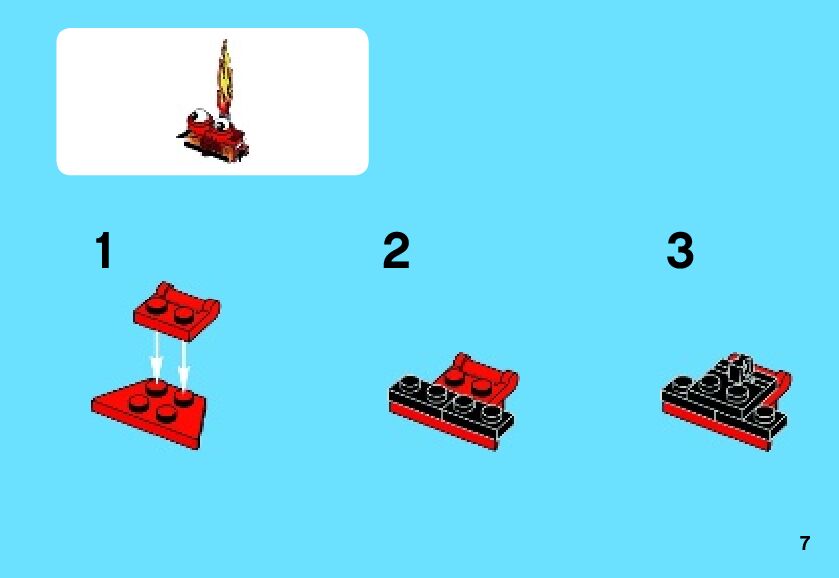 1

2

3

7