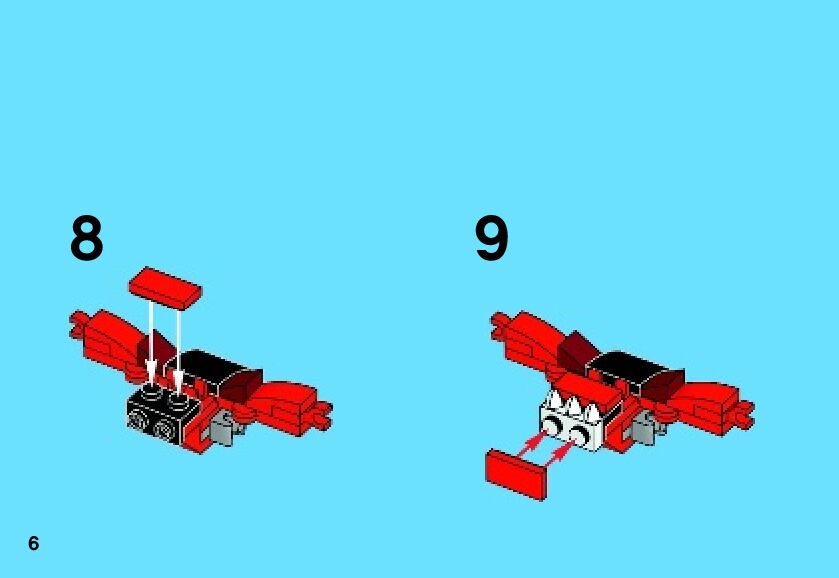 8

9

6