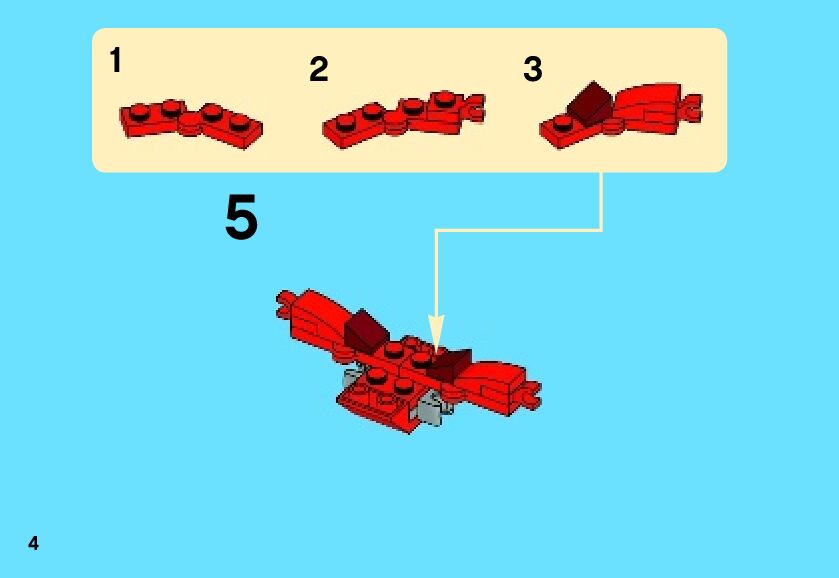 1

2

3

5

4