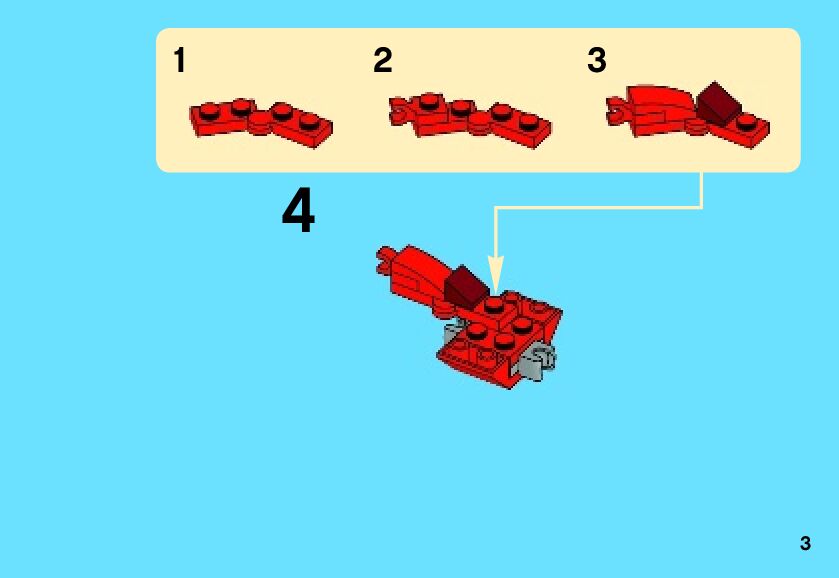 1

2

3

4

3