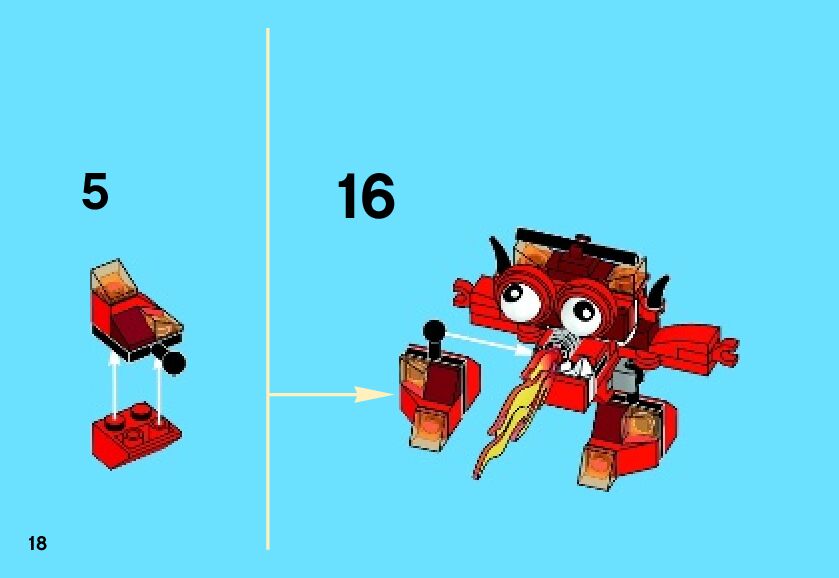 5

16

18