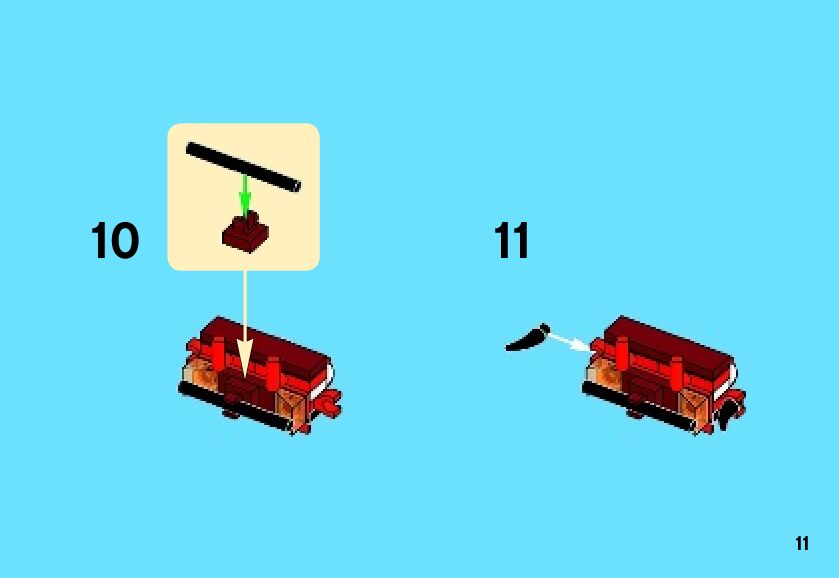 10

11

11