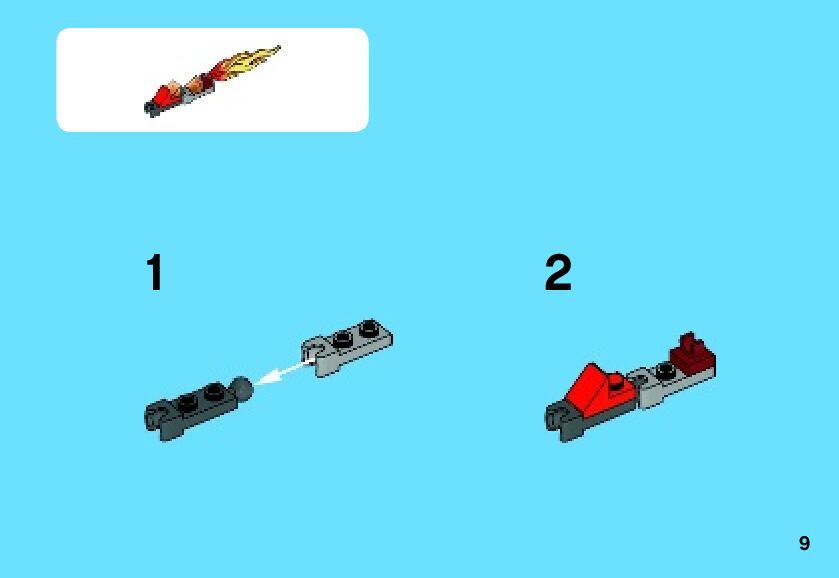 1

2

9