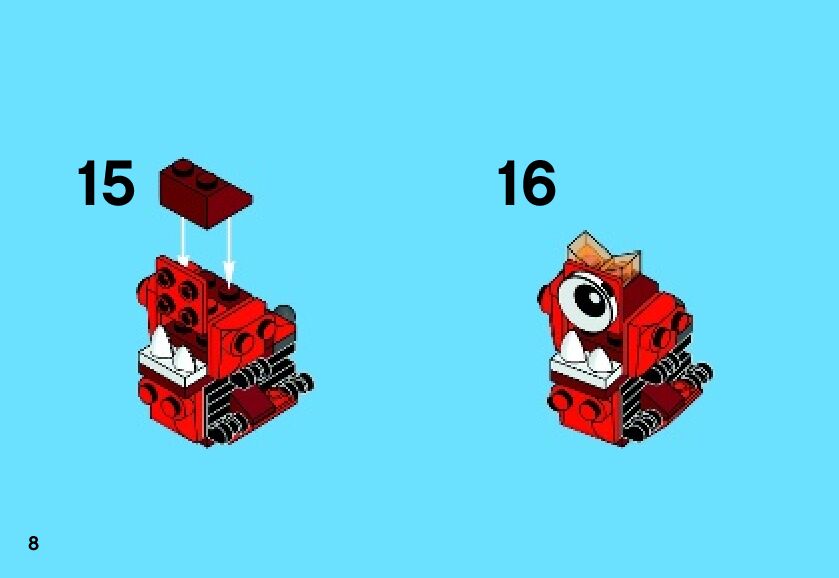 15

16

8