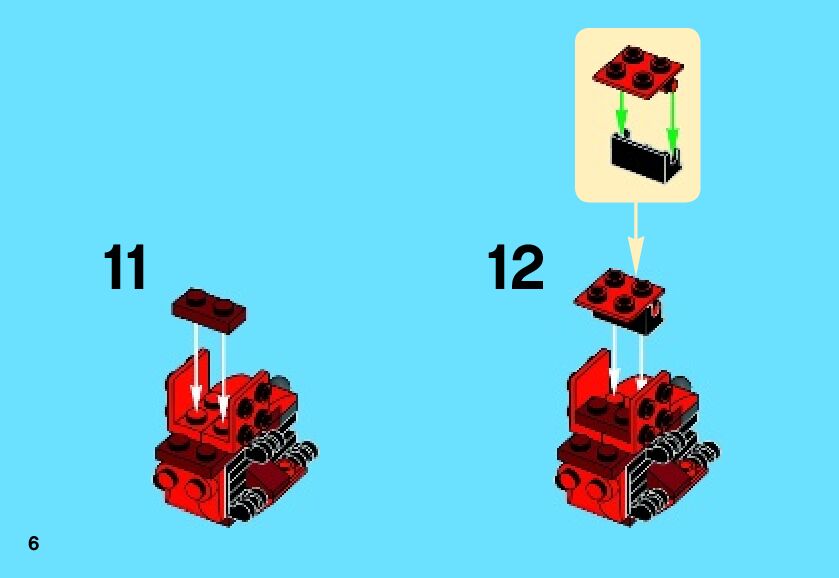 11

12

6