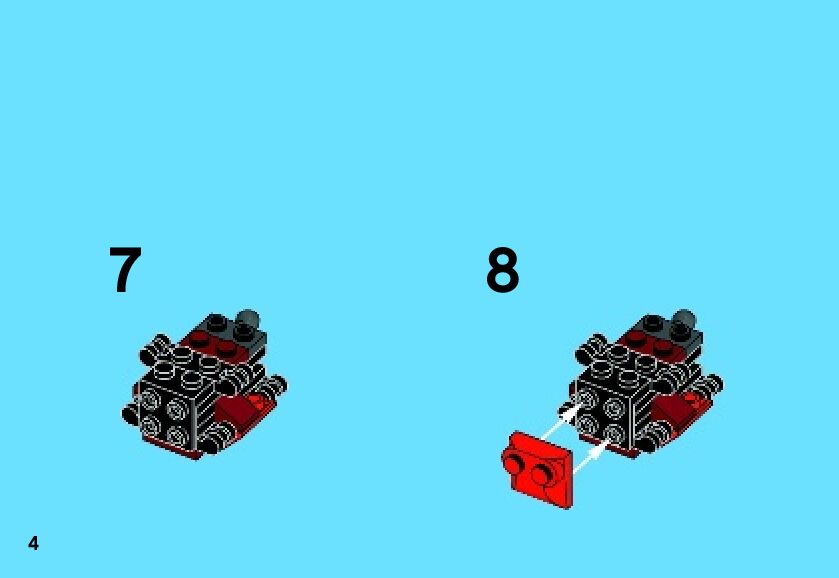 7

8

4