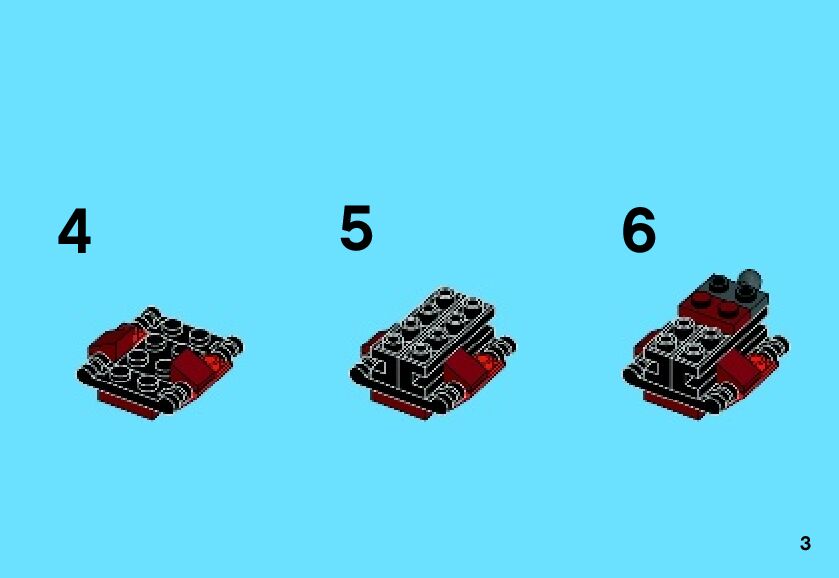 4

5

6

3