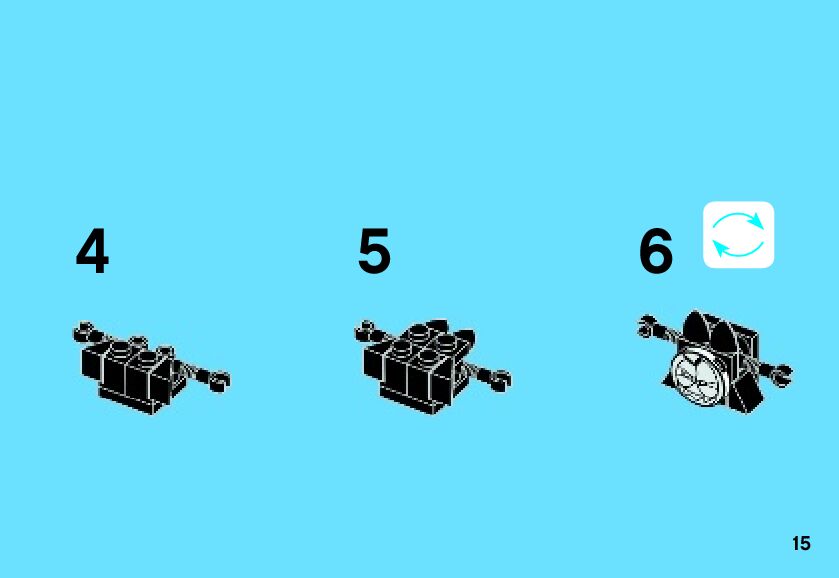 4

5

6

15