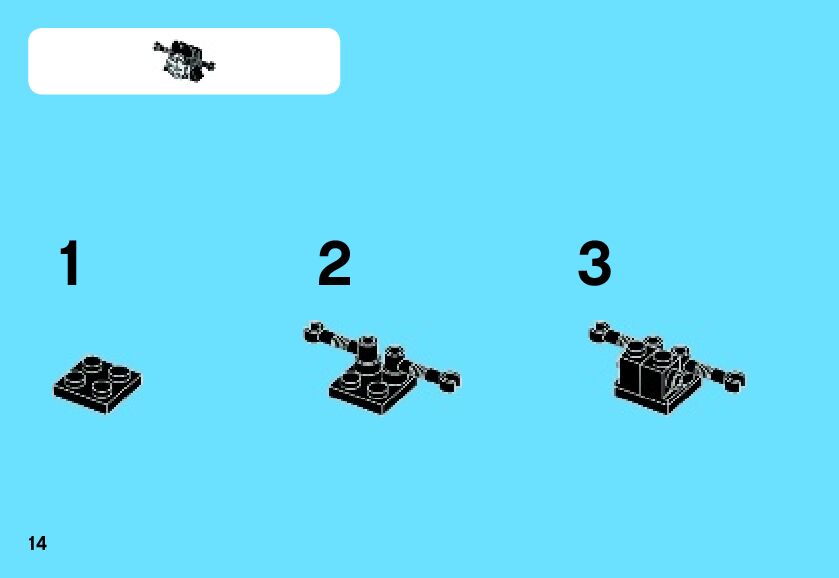 1

2

3

14